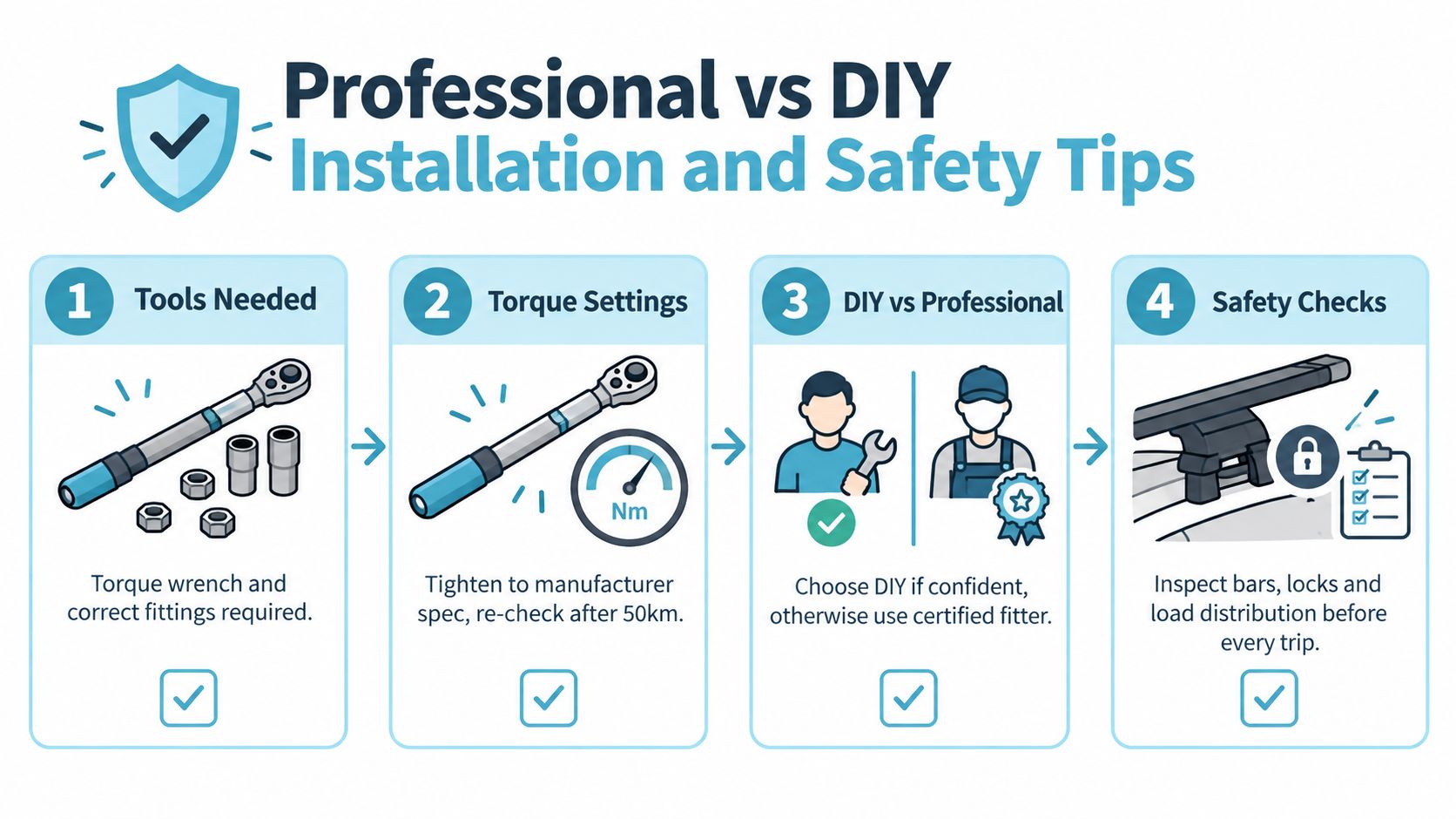 Professional vs DIY
Installation and Safety Tips

1 Tools Needed

Torque wrench and correct fittings required.

2 Torque Settings

Nm

Tighten to manufacturer spec, re-check after 50km.

3 DIY vs Professional

Choose DIY if confident, otherwise use certified fitter.

4 Safety Checks

Inspect bars, locks and load distribution before every trip.