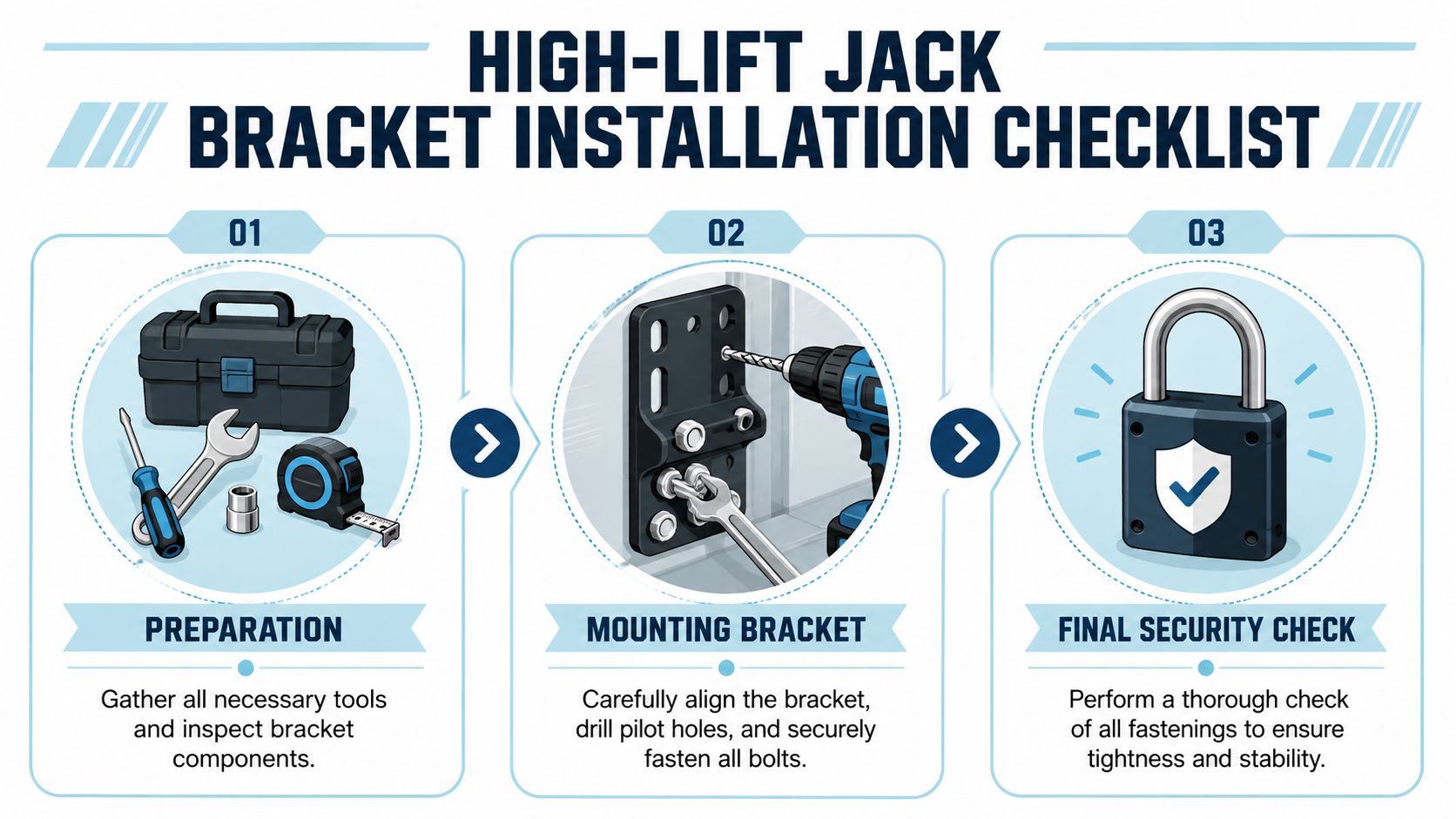 HIGH-LIFT JACK
BRACKET INSTALLATION CHECKLIST

01

PREPARATION

Gather all necessary tools and inspect bracket components.

02

MOUNTING BRACKET

Carefully align the bracket, drill pilot holes, and securely fasten all bolts.

03

FINAL SECURITY CHECK

Perform a thorough check of all fastenings to ensure tightness and stability.