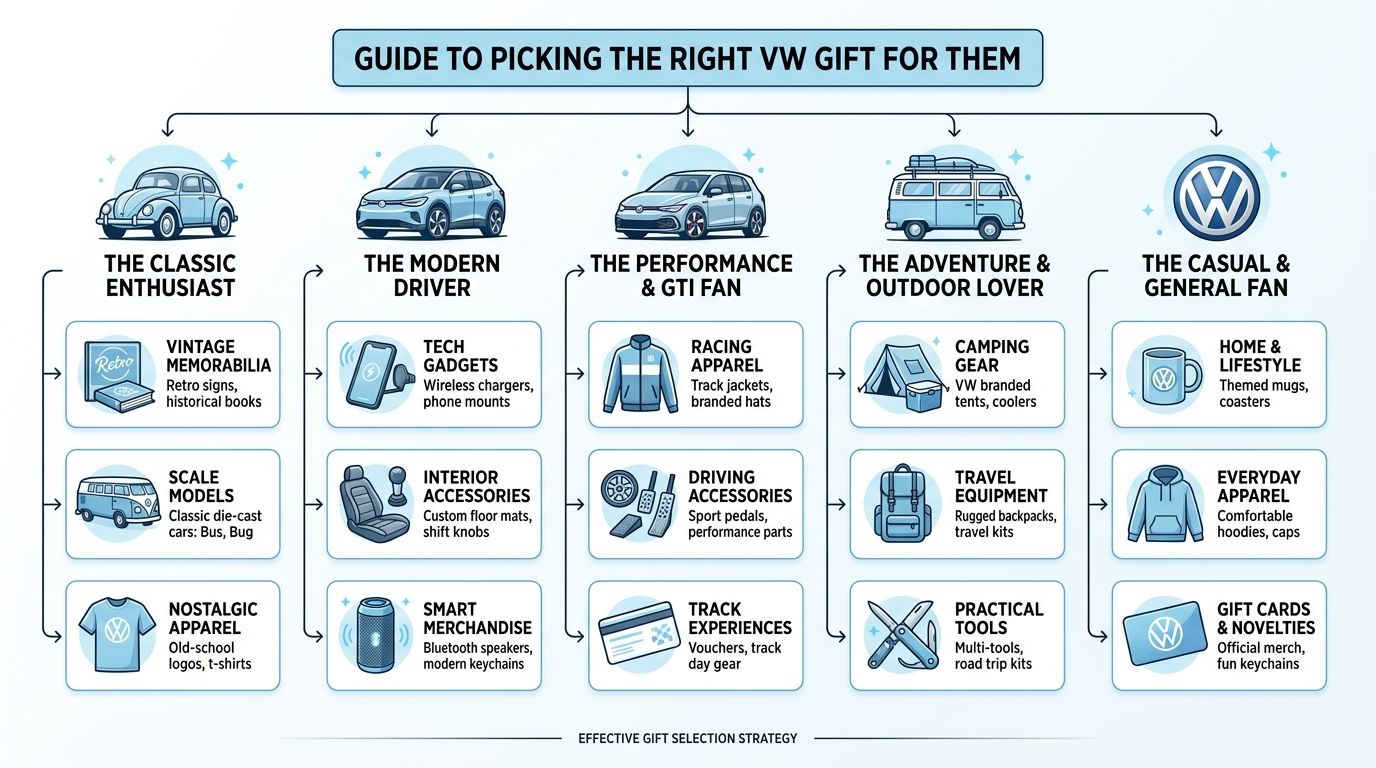 GUIDE TO PICKING THE RIGHT VW GIFT FOR THEM

THE CLASSIC ENTHUSIAST

Retro

VINTAGE MEMORABILIA
Retro signs, historical books

SCALE MODELS
Classic die-cast cars: Bus, Bug

NOSTALGIC APPAREL
Old-school logos, t-shirts

THE MODERN DRIVER

TECH GADGETS
Wireless chargers, phone mounts

INTERIOR ACCESSORIES
Custom floor mats, shift knobs

SMART MERCHANDISE
Bluetooth speakers, modern keychains

THE PERFORMANCE & GTI FAN

RACING APPAREL
Track jackets, branded hats

DRIVING ACCESSORIES
Sport pedals, performance parts

TRACK EXPERIENCES
Vouchers, track day gear

THE ADVENTURE & OUTDOOR LOVER

CAMPING GEAR
VW branded tents, coolers

TRAVEL EQUIPMENT
Rugged backpacks, travel kits

PRACTICAL TOOLS
Multi-tools, road trip kits

THE CASUAL & GENERAL FAN

HOME & LIFESTYLE
Themed mugs, coasters

EVERYDAY APPAREL
Comfortable hoodies, caps

GIFT CARDS & NOVELTIES
Official merch, fun keychains

EFFECTIVE GIFT SELECTION STRATEGY